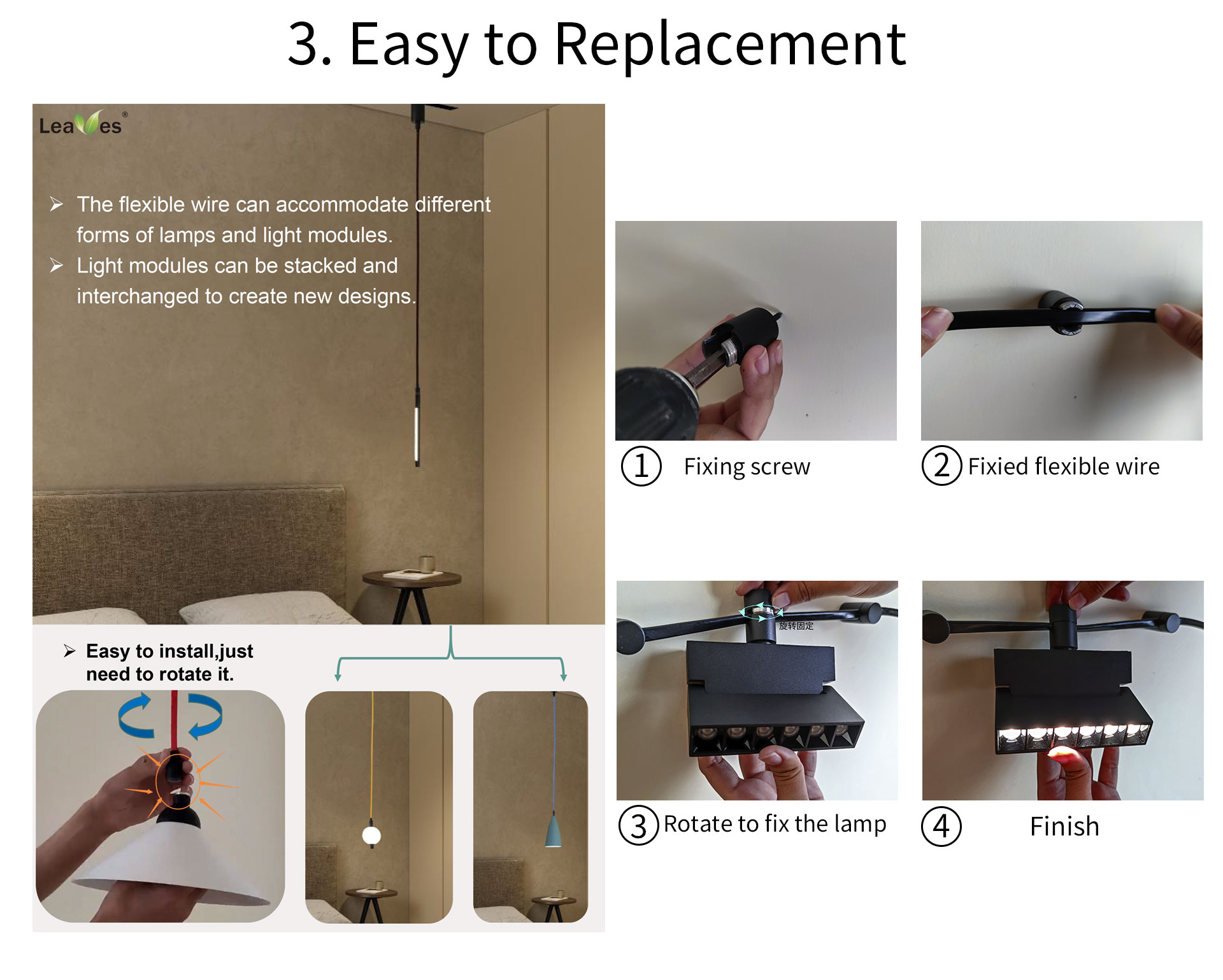 3. Easy to Replacement

Leaves®

➢ The flexible wire can accommodate different forms of lamps and light modules.
➢ Light modules can be stacked and interchanged to create new designs.

➢ Easy to install,just need to rotate it.

① Fixing screw

② Fixied flexible wire

旋转固定

③ Rotate to fix the lamp

④ Finish